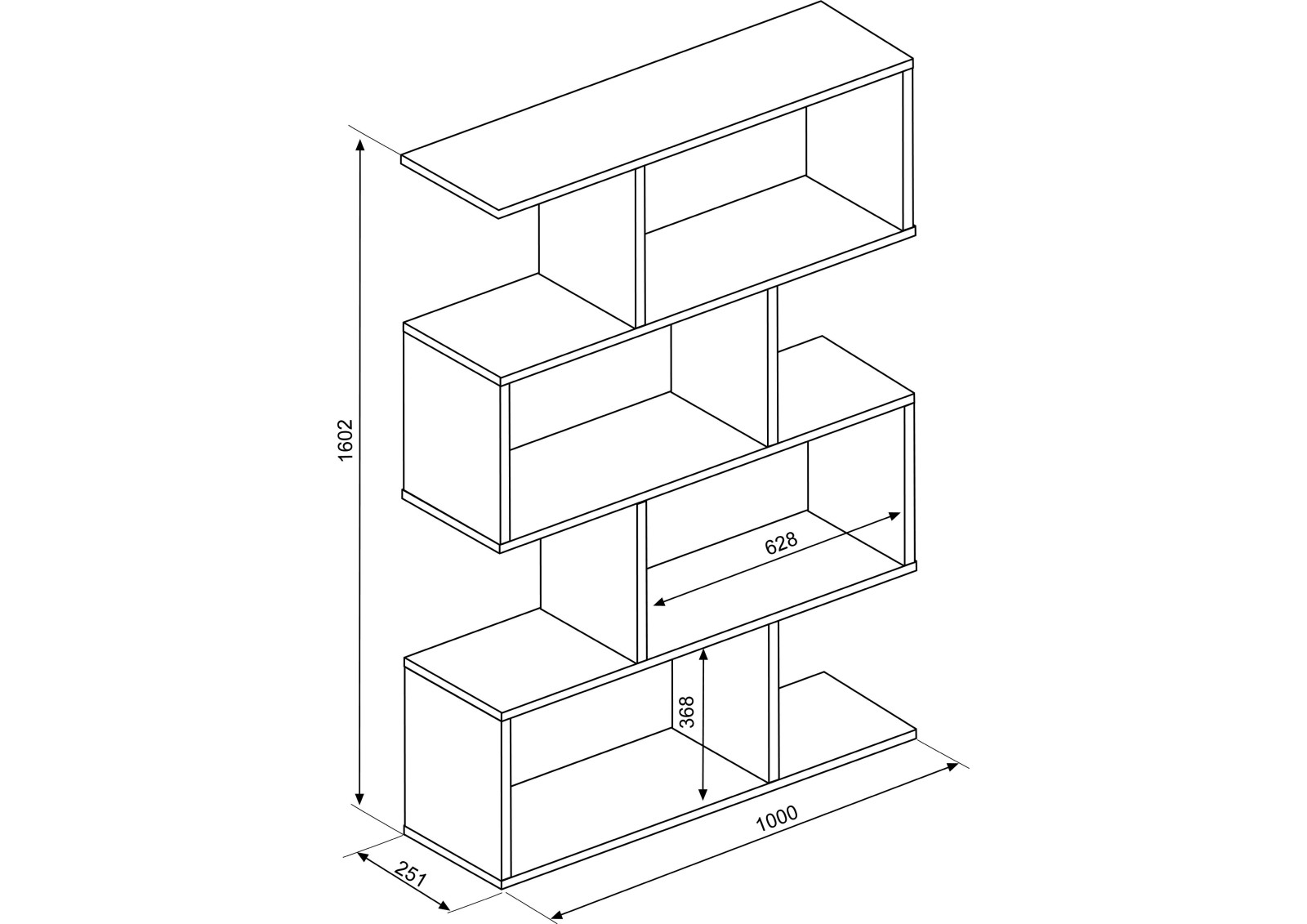 1602
628
368
1000
251