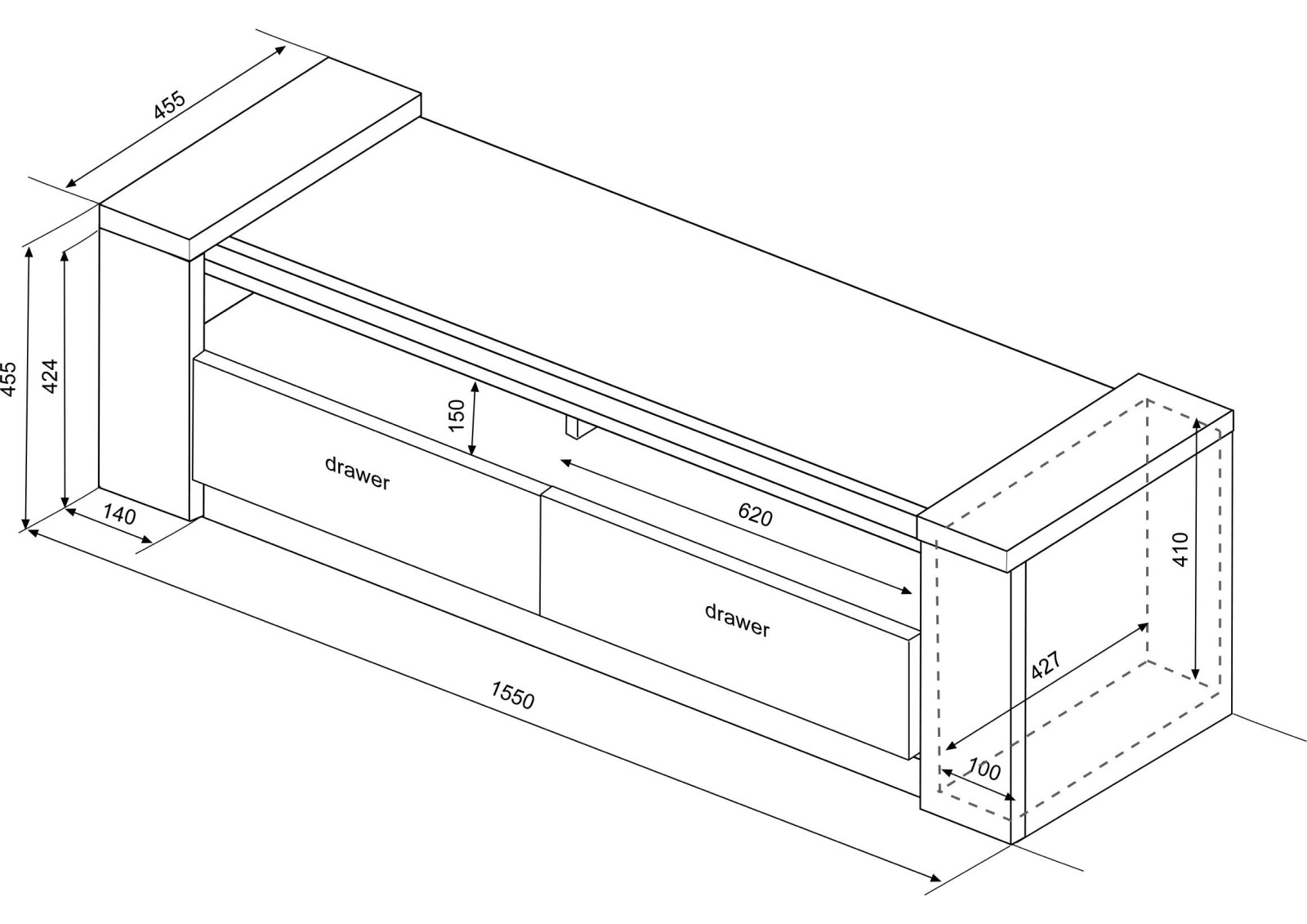 455
455
424
140
150
drawer
620
drawer
1550
410
427
100