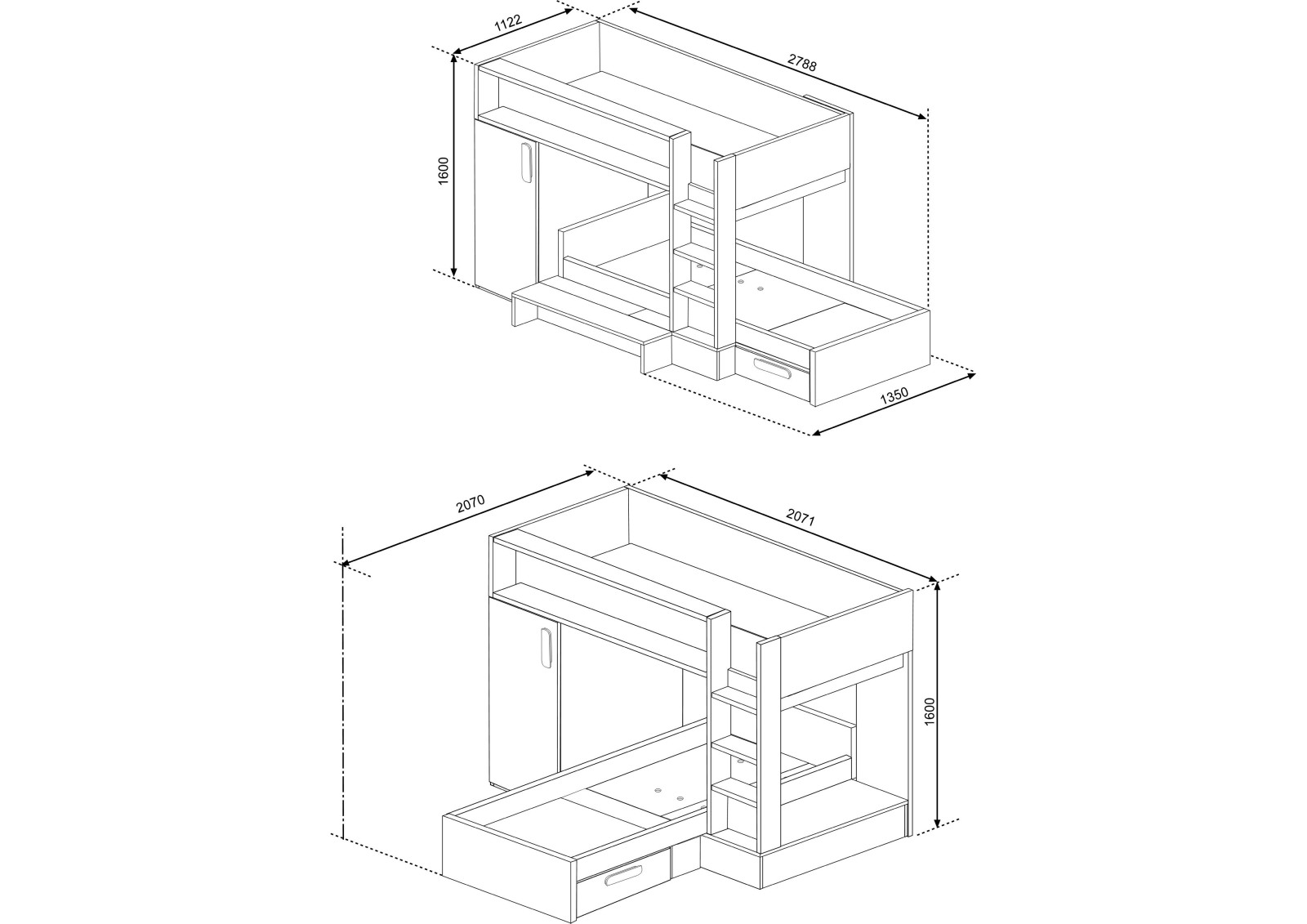 1122
2788
1600
1350
2070
2071
1600