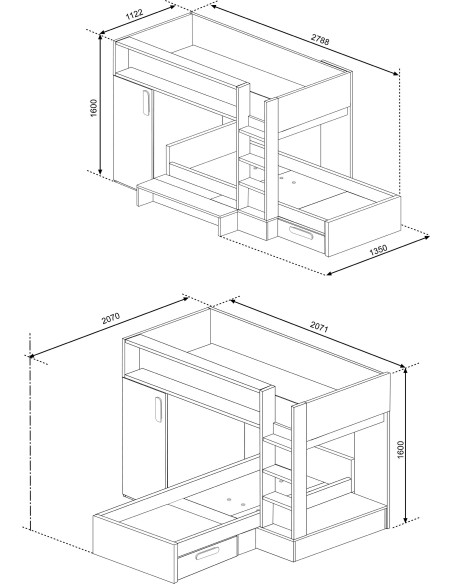 1122
2788
1600
1350
2070
2071
1600