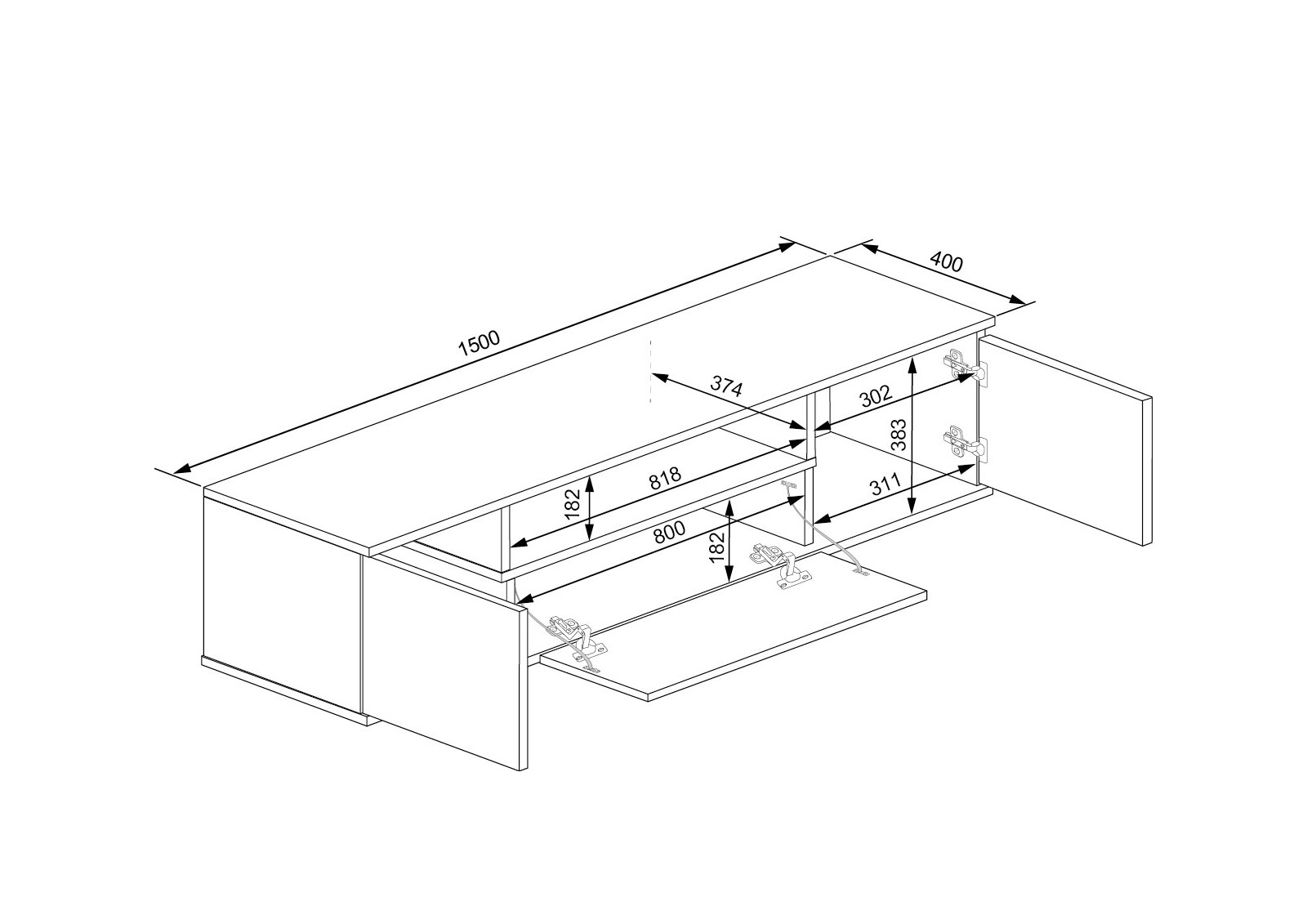 1500

400

374

302

383

818

182

311

800

182